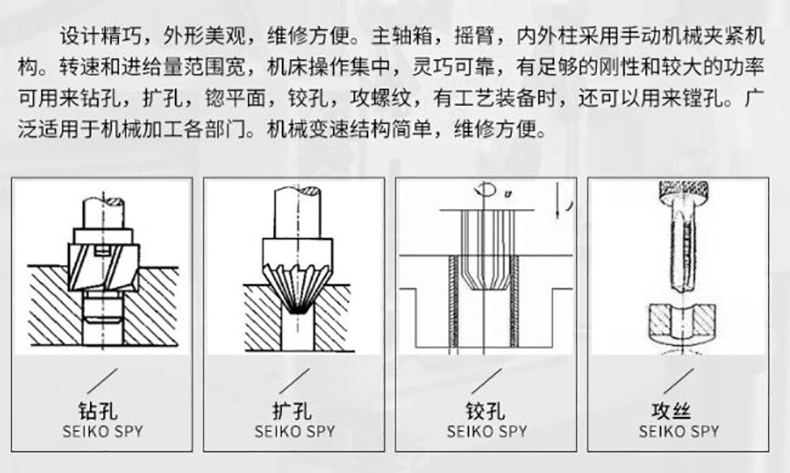 设计精巧，外形美观，维修方便。主轴箱，摇臂，内外柱采用手动机械夹紧机构。转速和进给量范围宽，机床操作集中，灵巧可靠，有足够的刚性和较大的功率可用来钻孔，扩孔，锪平面，铰孔，攻螺纹，有工艺装备时，还可以用来镗孔。广泛适用于机械加工各部门。机械变速结构简单，维修方便。

钻孔
SEIKO SPY

扩孔
SEIKO SPY

铰孔
SEIKO SPY

攻丝
SEIKO SPY